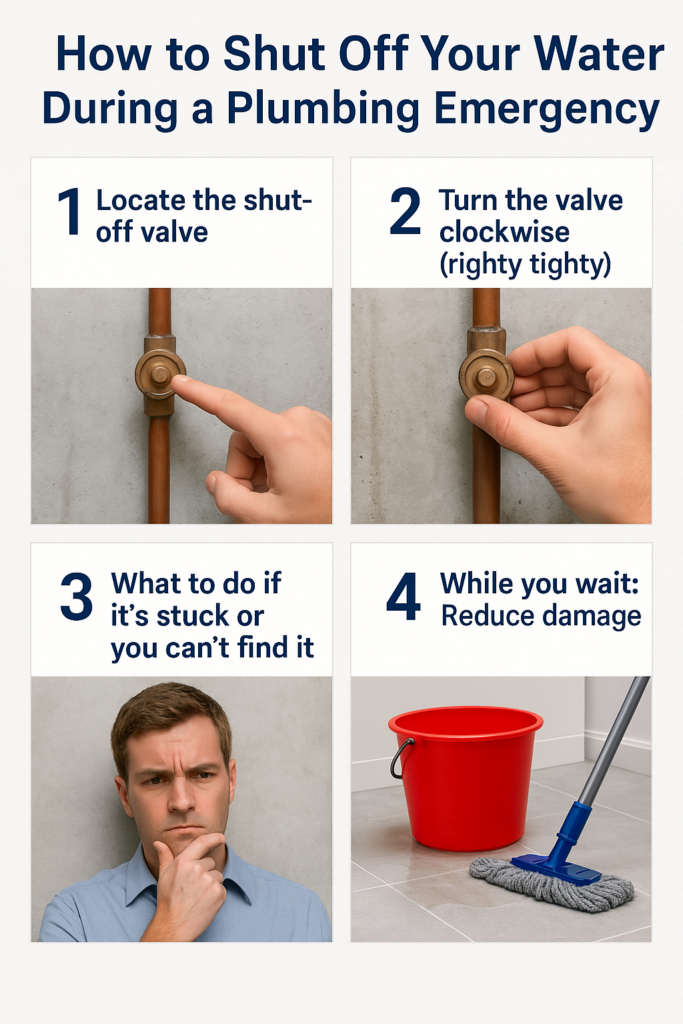 How to Shut Off Your Water During a Plumbing Emergency

1 Locate the shut-off valve

2 Turn the valve clockwise (righty tighty)

3 What to do if it's stuck or you can't find it

4 While you wait: Reduce damage